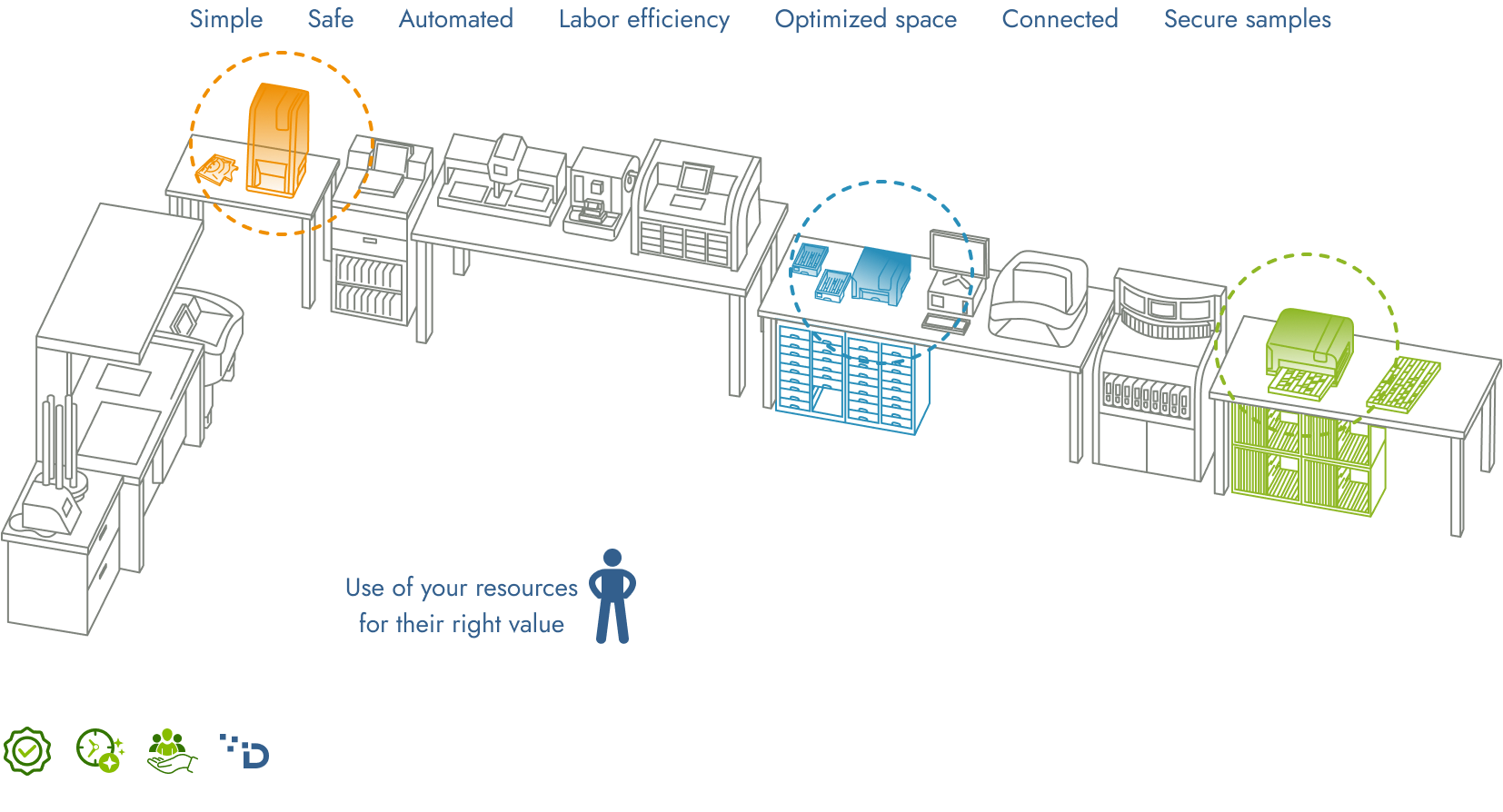 Simple Safe Automated Labor efficiency Optimized space Connected Secure samples

Use of your resources for their right value